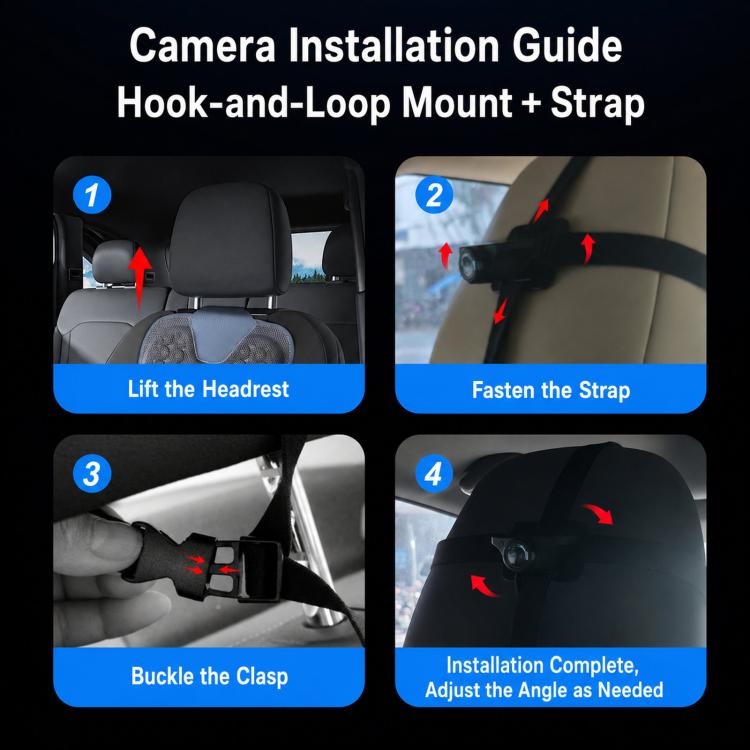 Camera Installation Guide
Hook-and-Loop Mount + Strap

1
Lift the Headrest

2
Fasten the Strap

3
Buckle the Clasp

4
Installation Complete,
Adjust the Angle as Needed