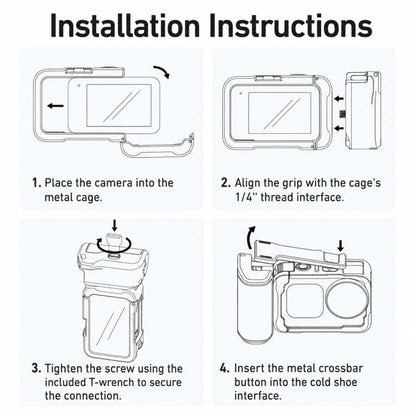 Installation Instructions

1. Place the camera into the metal cage.

2. Align the grip with the cage's 1/4'' thread interface.

3. Tighten the screw using the included T-wrench to secure the connection.

4. Insert the metal crossbar button into the cold shoe interface.