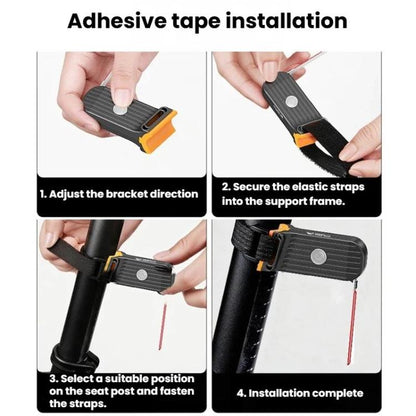 Adhesive tape installation

1. Adjust the bracket direction

2. Secure the elastic straps into the support frame.

3. Select a suitable position on the seat post and fasten the straps.

4. Installation complete