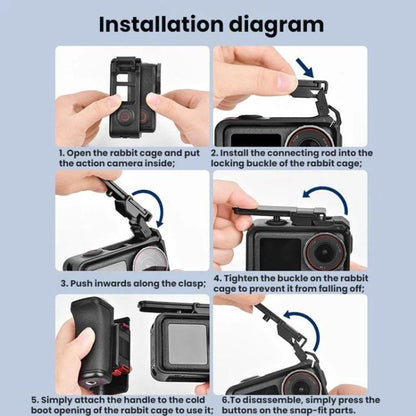 Installation diagram

1. Open the rabbit cage and put the action camera inside;

2. Install the connecting rod into the locking buckle of the rabbit cage;

3. Push inwards along the clasp;

4. Tighten the buckle on the rabbit cage to prevent it from falling off;

5. Simply attach the handle to the cold boot opening of the rabbit cage to use it;

6.To disassemble, simply press the buttons on the snap-fit parts.