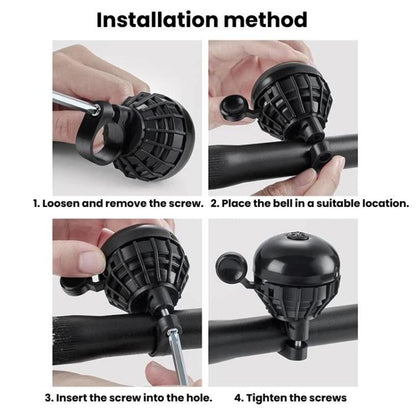 Installation method

1. Loosen and remove the screw.

2. Place the bell in a suitable location.

3. Insert the screw into the hole.

4. Tighten the screws