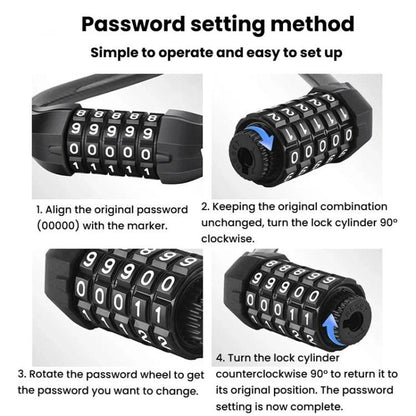 Password setting method

Simple to operate and easy to set up

1. Align the original password (00000) with the marker.

2. Keeping the original combination unchanged, turn the lock cylinder 90° clockwise.

3. Rotate the password wheel to get the password you want to change.

4. Turn the lock cylinder counterclockwise 90° to return it to its original position. The password setting is now complete.