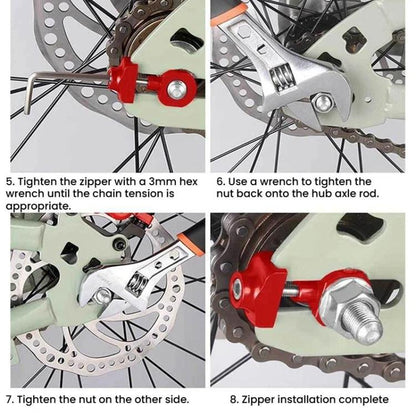 5. Tighten the zipper with a 3mm hex wrench until the chain tension is appropriate.

6. Use a wrench to tighten the nut back onto the hub axle rod.

7. Tighten the nut on the other side.

8. Zipper installation complete