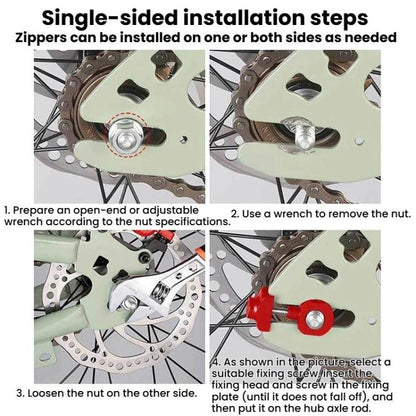 Single-sided installation steps
Zippers can be installed on one or both sides as needed

1. Prepare an open-end or adjustable wrench according to the nut specifications.

2. Use a wrench to remove the nut.

3. Loosen the nut on the other side.

4. As shown in the picture, select a suitable fixing screw, insert the fixing head and screw in the fixing plate (until it does not fall off), and then put it on the hub axle rod.