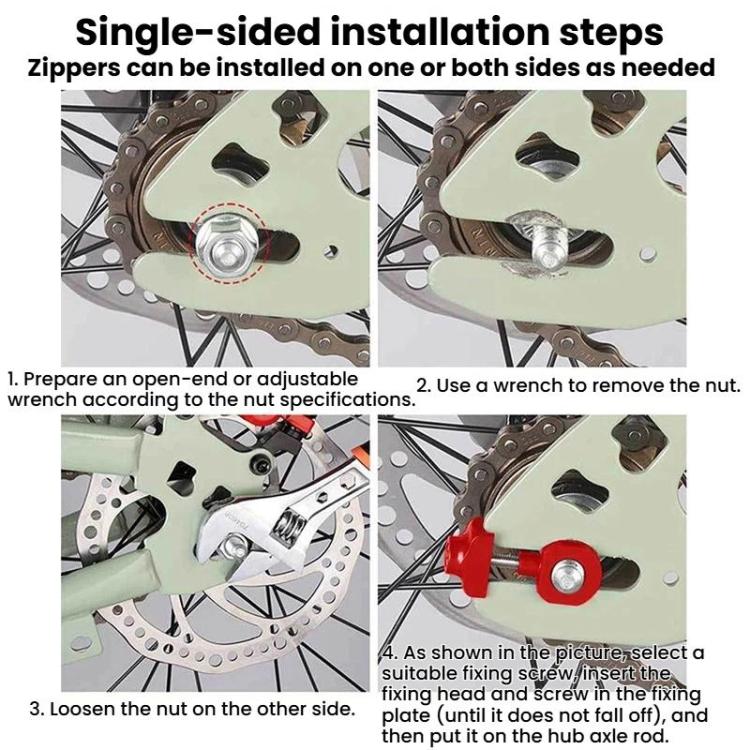 Single-sided installation steps
Zippers can be installed on one or both sides as needed

1. Prepare an open-end or adjustable wrench according to the nut specifications.

2. Use a wrench to remove the nut.

3. Loosen the nut on the other side.

4. As shown in the picture, select a suitable fixing screw, insert the fixing head and screw in the fixing plate (until it does not fall off), and then put it on the hub axle rod.