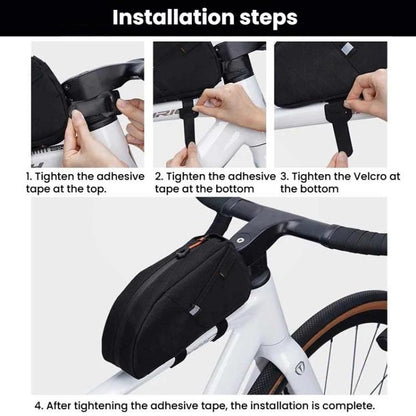 Installation steps

1. Tighten the adhesive tape at the top.

2. Tighten the adhesive tape at the bottom

3. Tighten the Velcro at the bottom

4. After tightening the adhesive tape, the installation is complete.