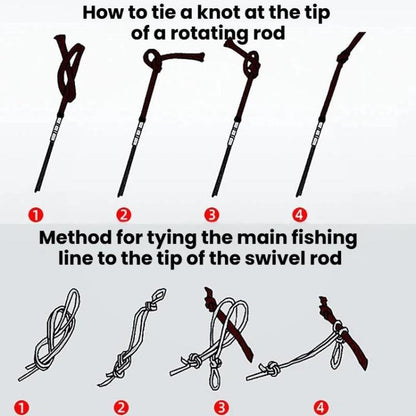 How to tie a knot at the tip of a rotating rod

1

2

3

4

Method for tying the main fishing line to the tip of the swivel rod

1

2

3

4