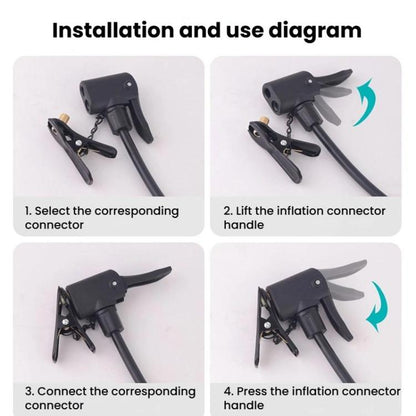 Installation and use diagram

1. Select the corresponding connector

2. Lift the inflation connector handle

3. Connect the corresponding connector

4. Press the inflation connector handle