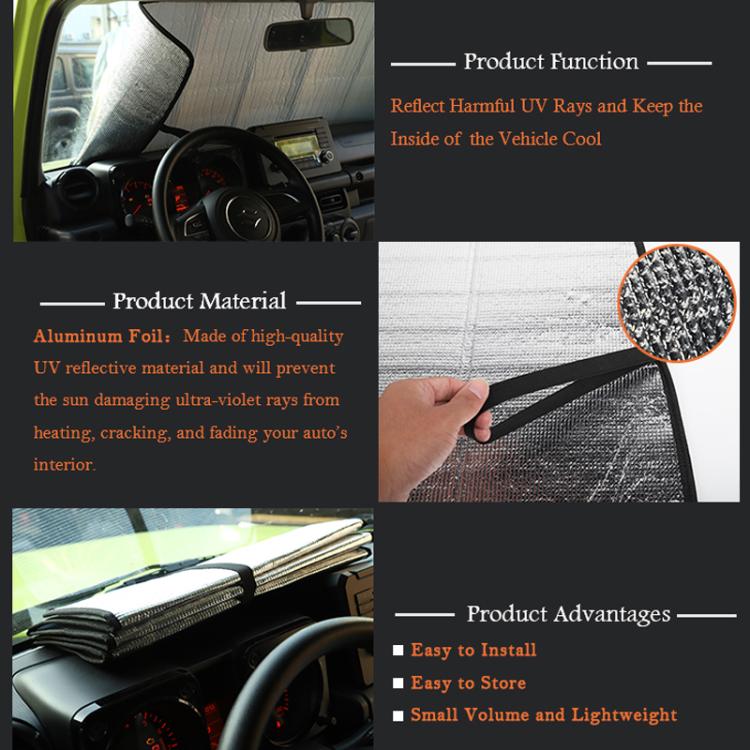 Product Function

Reflect Harmful UV Rays and Keep the Inside of the Vehicle Cool

Product Material

Aluminum Foil: Made of high-quality UV reflective material and will prevent the sun damaging ultra-violet rays from heating, cracking, and fading your auto's interior.

Product Advantages

■ Easy to Install
■ Easy to Store
■ Small Volume and Lightweight