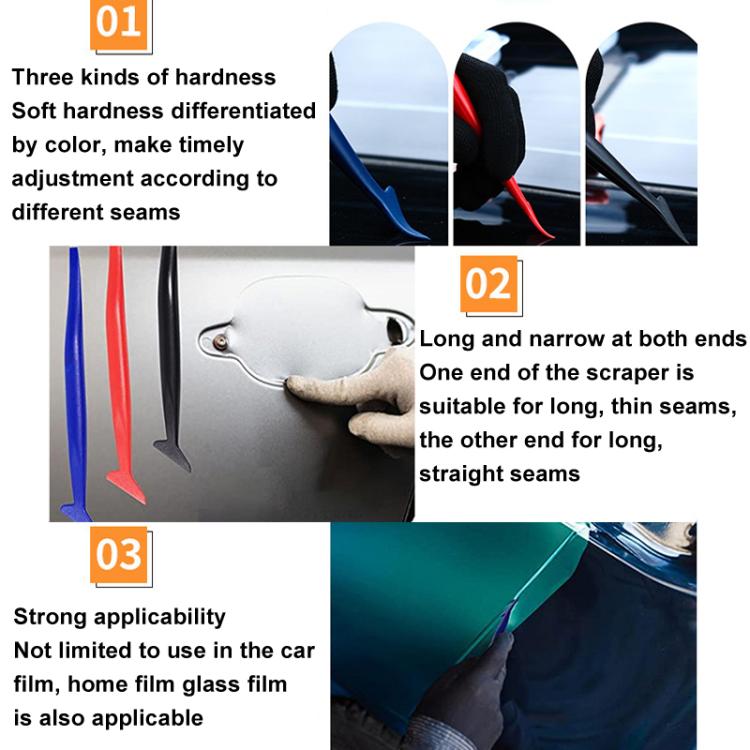 01

Three kinds of hardness
Soft hardness differentiated by color, make timely adjustment according to different seams

02

Long and narrow at both ends
One end of the scraper is suitable for long, thin seams, the other end for long, straight seams

03

Strong applicability
Not limited to use in the car film, home film glass film is also applicable