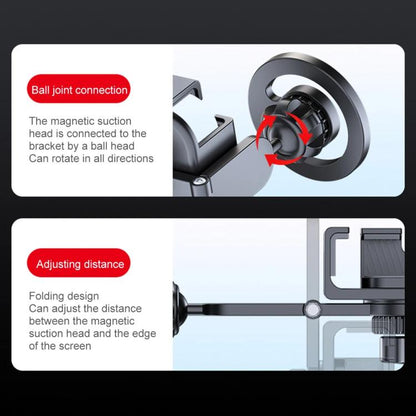 Ball joint connection

The magnetic suction head is connected to the bracket by a ball head
Can rotate in all directions

Adjusting distance

Folding design
Can adjust the distance between the magnetic suction head and the edge of the screen