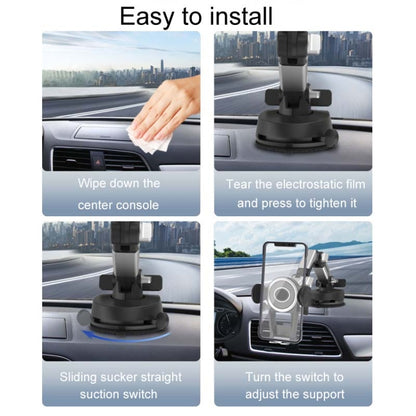 Easy to install

Wipe down the center console

Tear the electrostatic film and press to tighten it

Sliding sucker straight suction switch

Turn the switch to adjust the support