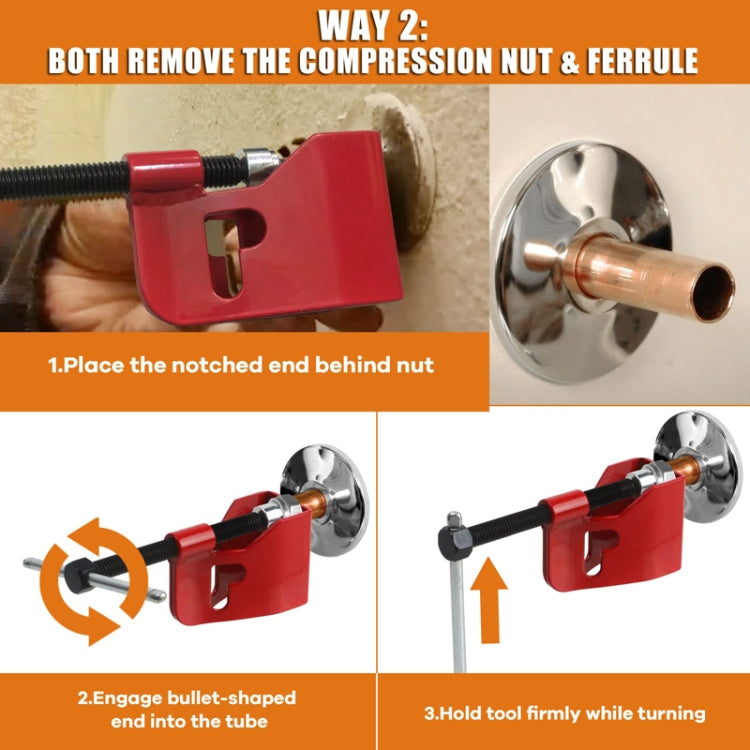 WAY 2:
BOTH REMOVE THE COMPRESSION NUT & FERRULE

1.Place the notched end behind nut

2.Engage bullet-shaped end into the tube

3.Hold tool firmly while turning