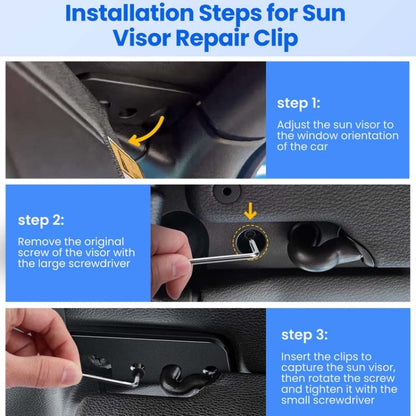 Installation Steps for Sun Visor Repair Clip

step 1:

Adjust the sun visor to the window orientation of the car

step 2:

Remove the original screw of the visor with the large screwdriver

step 3:

Insert the clips to capture the sun visor, then rotate the screw and tighten it with the small screwdriver