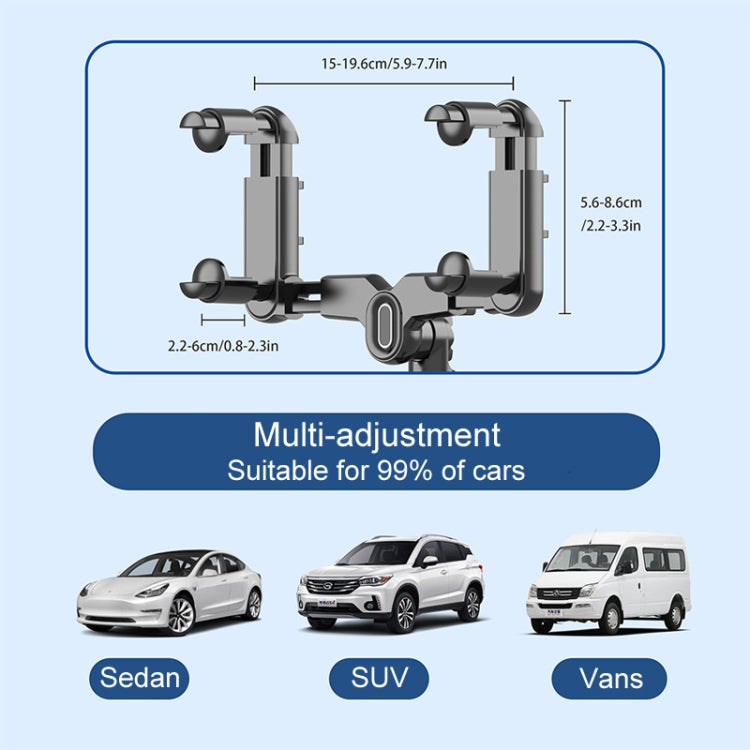 15-19.6cm/5.9-7.7in

5.6-8.6cm
/2.2-3.3in

2.2-6cm/0.8-2.3in

Multi-adjustment
Suitable for 99% of cars

Sedan

SUV

Vans