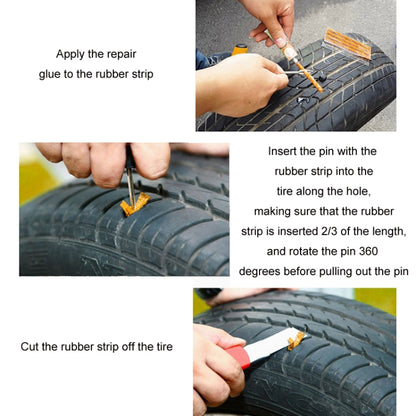 Apply the repair glue to the rubber strip

Insert the pin with the rubber strip into the tire along the hole, making sure that the rubber strip is inserted 2/3 of the length, and rotate the pin 360 degrees before pulling out the pin

Cut the rubber strip off the tire