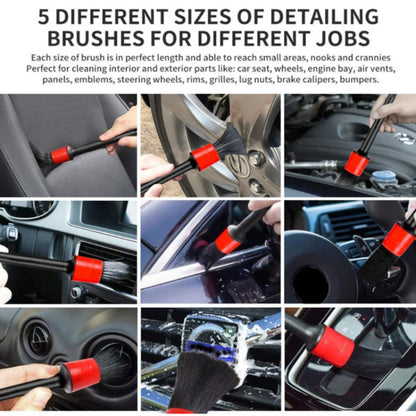 5 DIFFERENT SIZES OF DETAILING BRUSHES FOR DIFFERENT JOBS

Each size of brush is in perfect length and able to reach small areas, nooks and crannies Perfect for cleaning interior and exterior parts like: car seat, wheels, engine bay, air vents, panels, emblems, steering wheels, rims, grilles, lug nuts, brake calipers, bumpers.