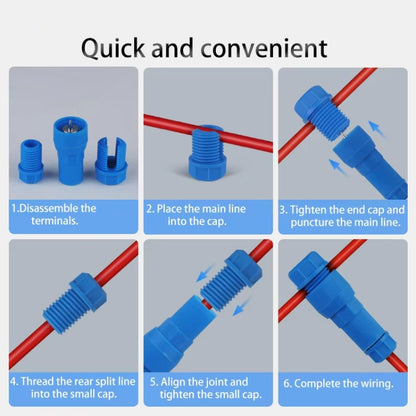 Quick and convenient

1.Disassemble the terminals.

2. Place the main line into the cap.

3. Tighten the end cap and puncture the main line.

4. Thread the rear split line into the small cap.

5. Align the joint and tighten the small cap.

6. Complete the wiring.