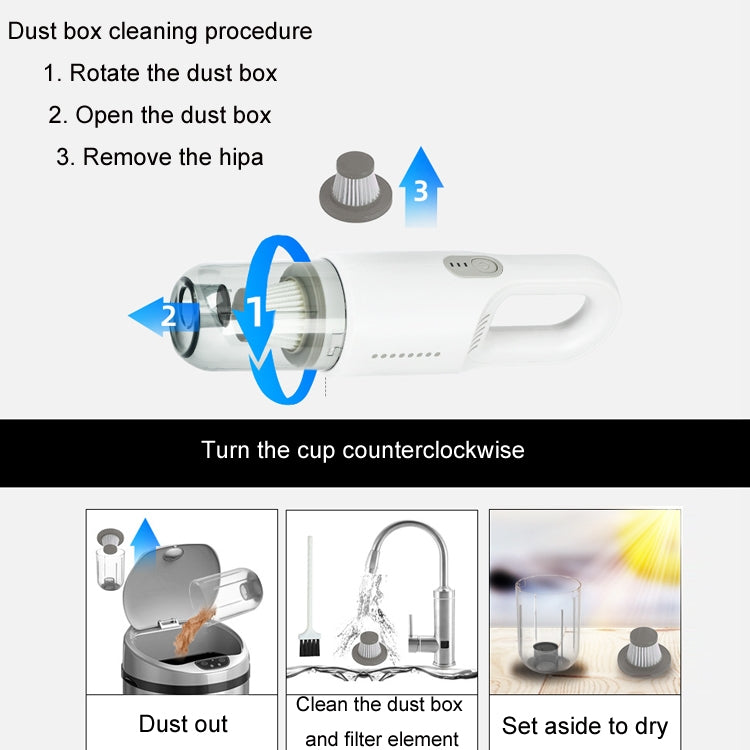 Dust box cleaning procedure
1. Rotate the dust box
2. Open the dust box
3. Remove the hipa

3

2 1

Turn the cup counterclockwise

Dust out

Clean the dust box and filter element

Set aside to dry