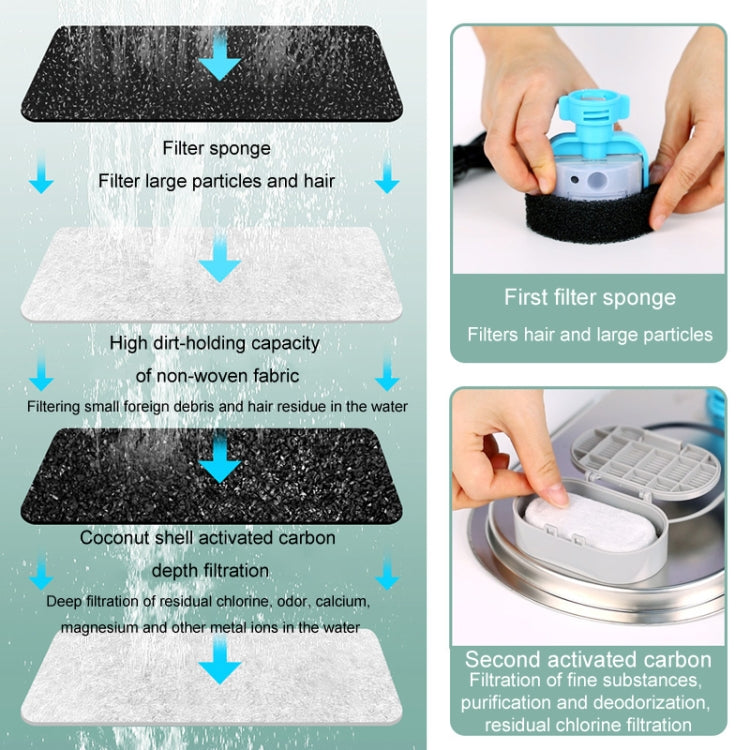 Filter sponge
Filter large particles and hair

High dirt-holding capacity of non-woven fabric
Filtering small foreign debris and hair residue in the water

Coconut shell activated carbon depth filtration
Deep filtration of residual chlorine, odor, calcium, magnesium and other metal ions in the water

First filter sponge
Filters hair and large particles

Second activated carbon
Filtration of fine substances, purification and deodorization, residual chlorine filtration