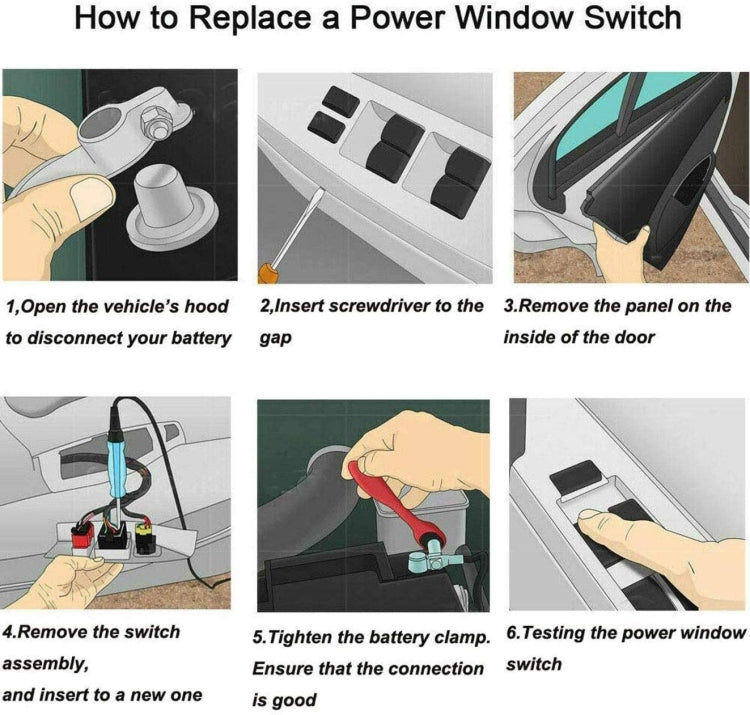 How to Replace a Power Window Switch

1,Open the vehicle's hood to disconnect your battery

2,Insert screwdriver to the gap

3.Remove the panel on the inside of the door

4.Remove the switch assembly,
and insert to a new one

5.Tighten the battery clamp. Ensure that the connection is good

6.Testing the power window switch