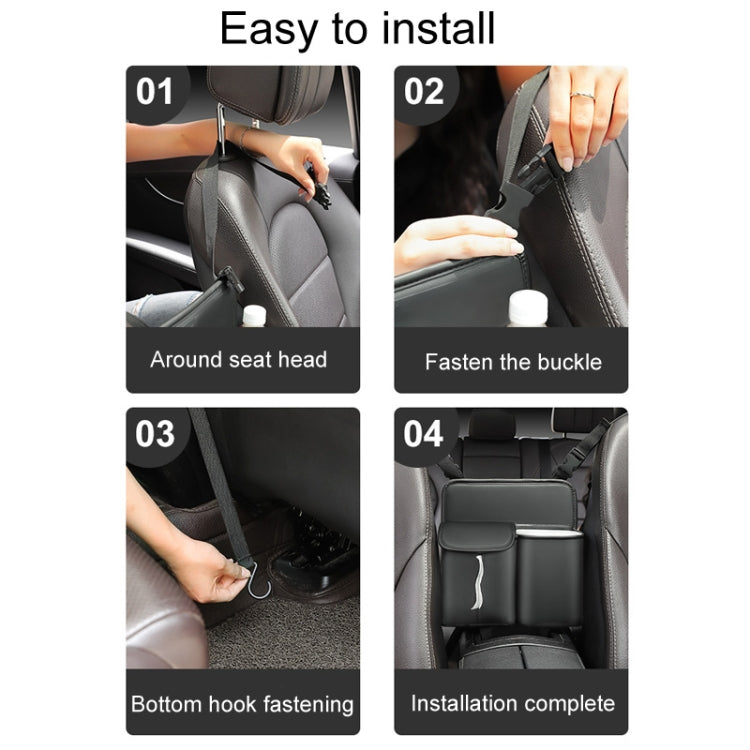 Easy to install

01

Around seat head

02

Fasten the buckle

03

Bottom hook fastening

04

Installation complete