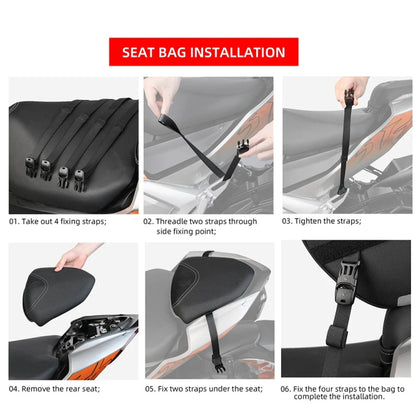 SEAT BAG INSTALLATION

01. Take out 4 fixing straps;

02. Threadle two straps through side fixing point;

03. Tighten the straps;

04. Remove the rear seat;

05. Fix two straps under the seat;

06. Fix the four straps to the bag to complete the installation.