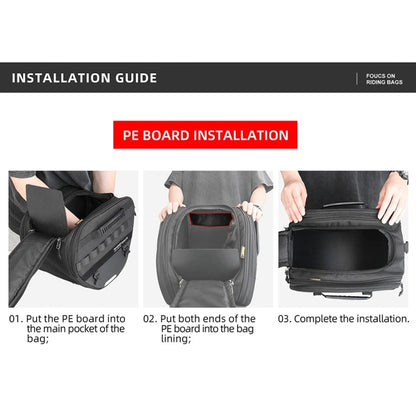 INSTALLATION GUIDE

FOUCS ON RIDING BAGS

PE BOARD INSTALLATION

01. Put the PE board into the main pocket of the bag;

02. Put both ends of the PE board into the bag lining;

03. Complete the installation.