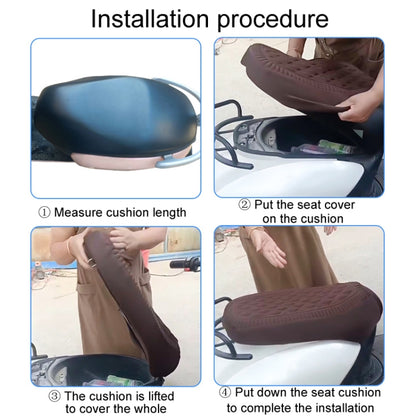 Installation procedure

① Measure cushion length

② Put the seat cover on the cushion

③ The cushion is lifted to cover the whole

④ Put down the seat cushion to complete the installation