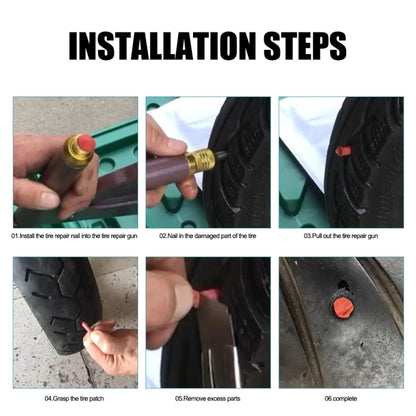 INSTALLATION STEPS

01.Install the tire repair nail into the tire repair gun

02.Nail in the damaged part of the tire

03.Pull out the tire repair gun

04.Grasp the tire patch

05.Remove excess parts

06.complete