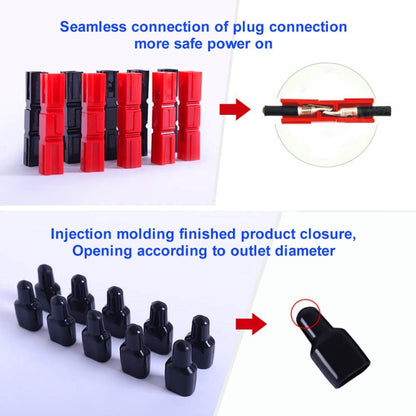 Seamless connection of plug connection
more safe power on

Injection molding finished product closure,
Opening according to outlet diameter