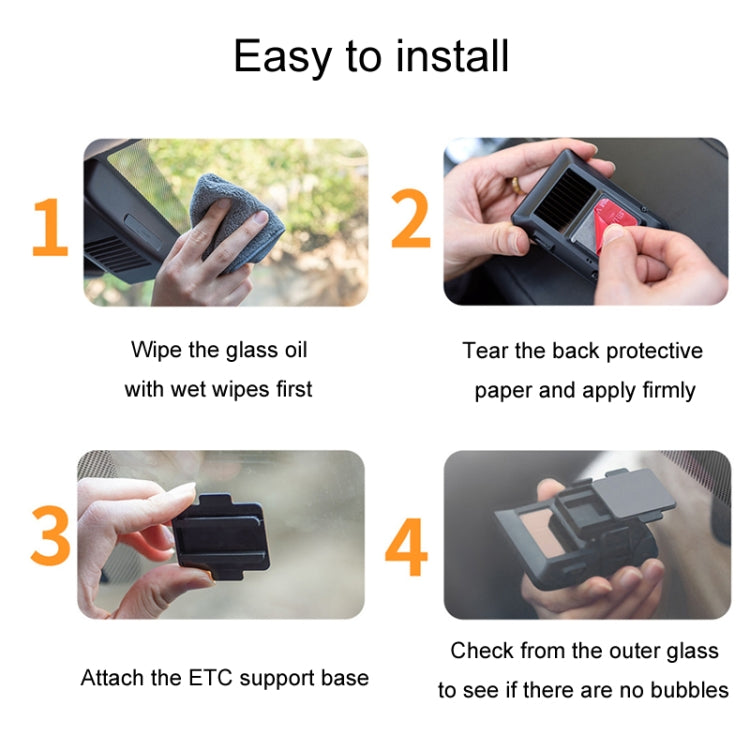 Easy to install

1

Wipe the glass oil with wet wipes first

2

Tear the back protective paper and apply firmly

3

Attach the ETC support base

4

Check from the outer glass to see if there are no bubbles