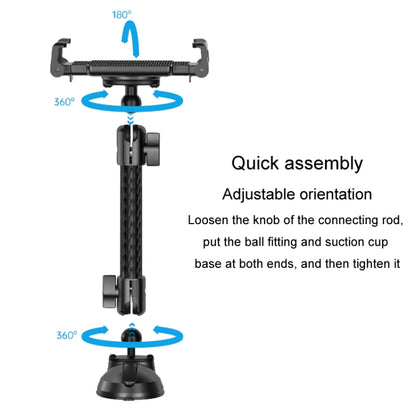 180°

360°

360°

Quick assembly

Adjustable orientation

Loosen the knob of the connecting rod, put the ball fitting and suction cup base at both ends, and then tighten it