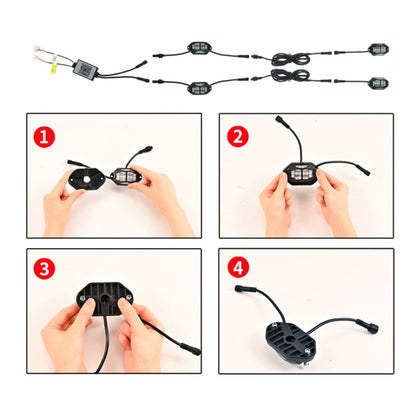 1

2

3

4