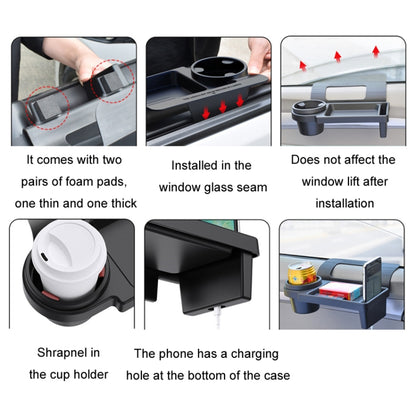 It comes with two pairs of foam pads, one thin and one thick

Installed in the window glass seam

Does not affect the window lift after installation

Shrapnel in the cup holder

The phone has a charging hole at the bottom of the case