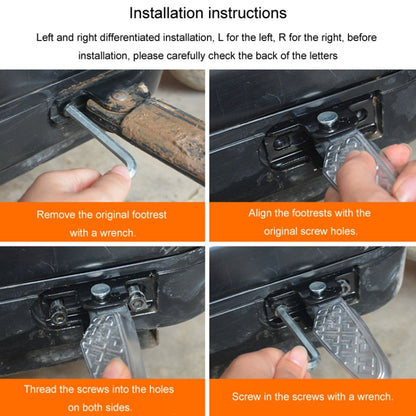 Installation instructions

Left and right differentiated installation, L for the left, R for the right, before installation, please carefully check the back of the letters

Remove the original footrest with a wrench.

Align the footrests with the original screw holes.

Thread the screws into the holes on both sides.

Screw in the screws with a wrench.