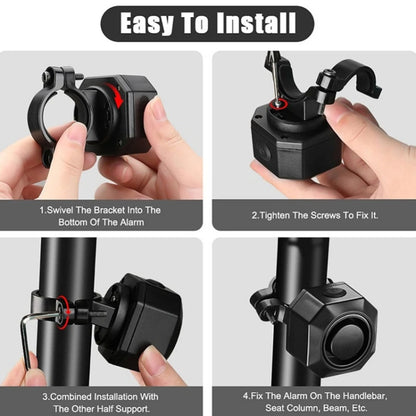 Easy To Install

1.Swivel The Bracket Into The Bottom Of The Alarm

2.Tighten The Screws To Fix It.

3.Combined Installation With The Other Half Support.

4.Fix The Alarm On The Handlebar, Seat Column, Beam, Etc.