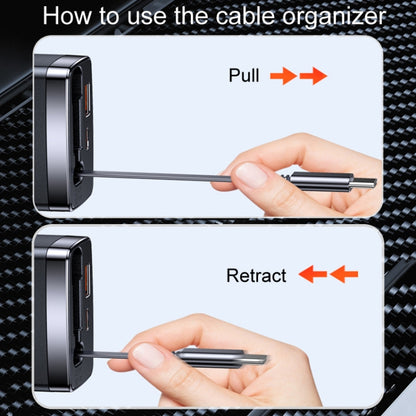 How to use the cable organizer

Pull

Retract