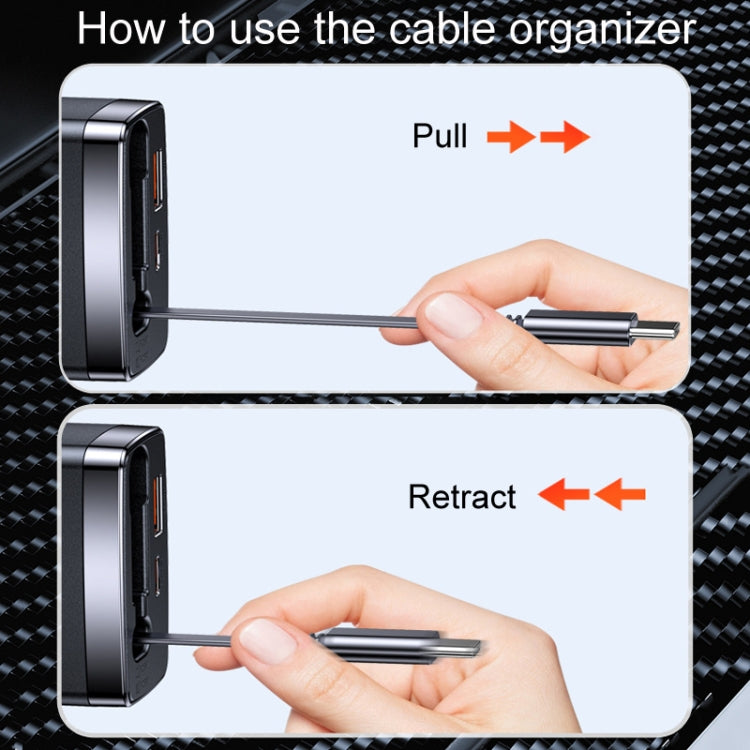 How to use the cable organizer

Pull

Retract