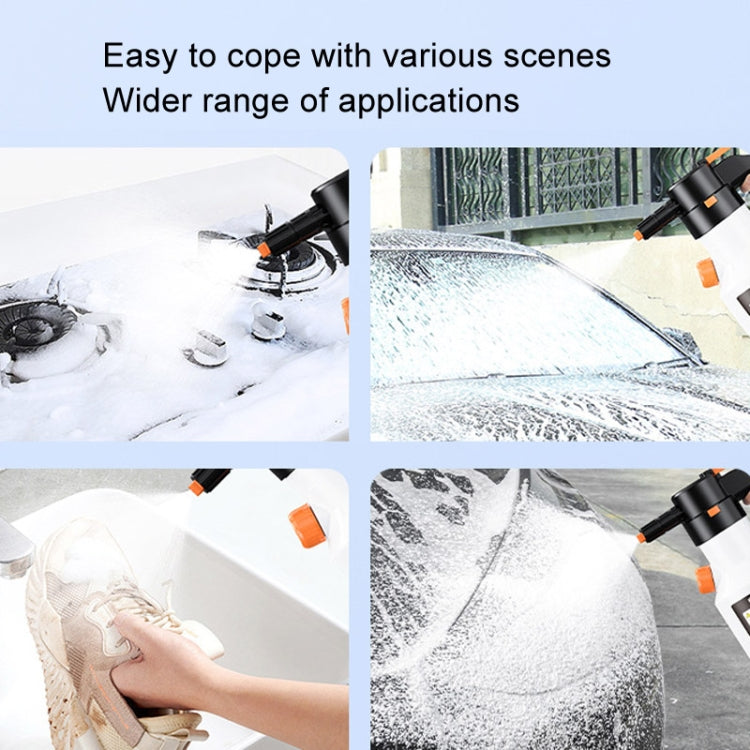 Easy to cope with various scenes
Wider range of applications