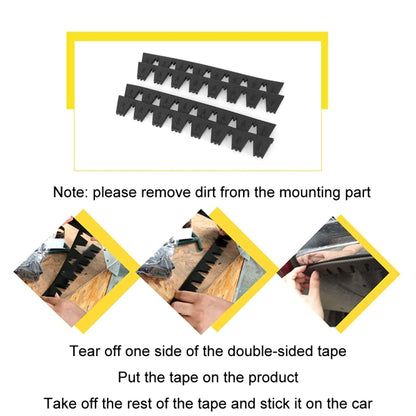 Note: please remove dirt from the mounting part

Tear off one side of the double-sided tape

Put the tape on the product

Take off the rest of the tape and stick it on the car