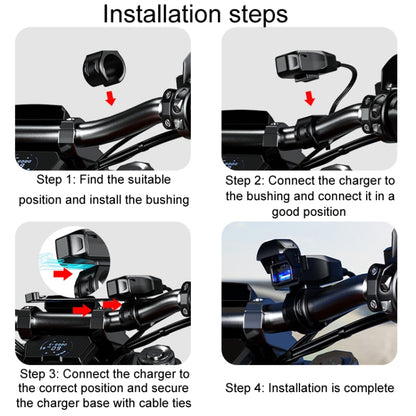 Installation steps

Step 1: Find the suitable position and install the bushing

Step 2: Connect the charger to the bushing and connect it in a good position

Step 3: Connect the charger to the correct position and secure the charger base with cable ties

Step 4: Installation is complete