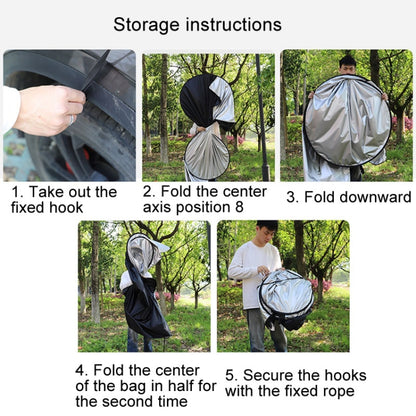 Storage instructions

1. Take out the fixed hook

2. Fold the center axis position 8

3. Fold downward

4. Fold the center of the bag in half for the second time

5. Secure the hooks with the fixed rope