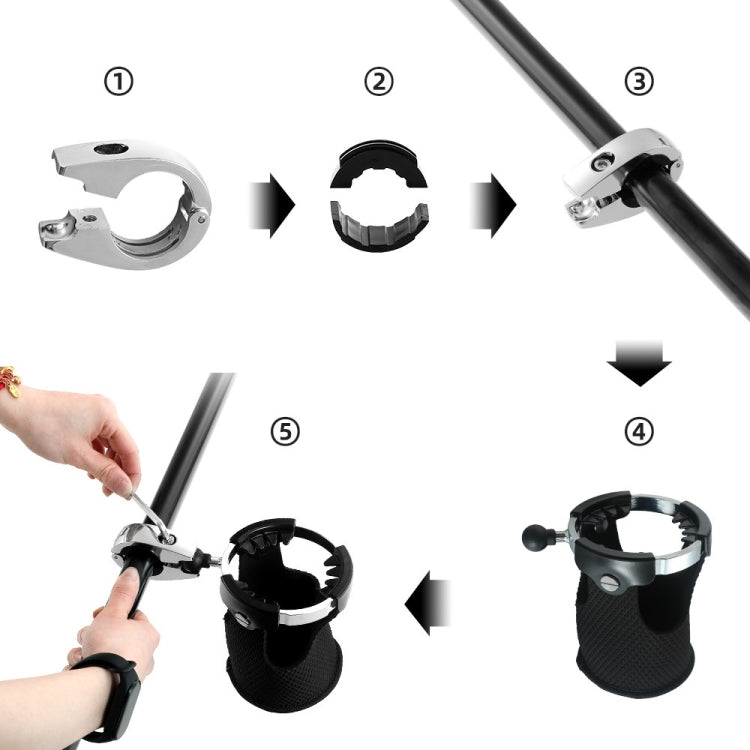 ①
②
③
④
⑤