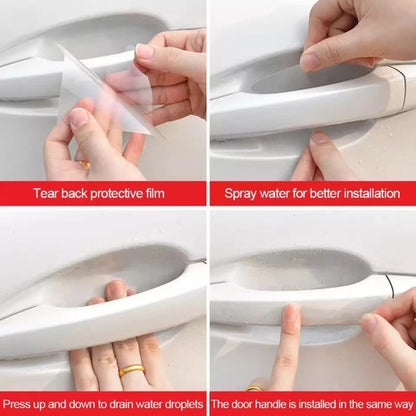 Tear back protective film

Spray water for better installation

Press up and down to drain water droplets

The door handle is installed in the same way