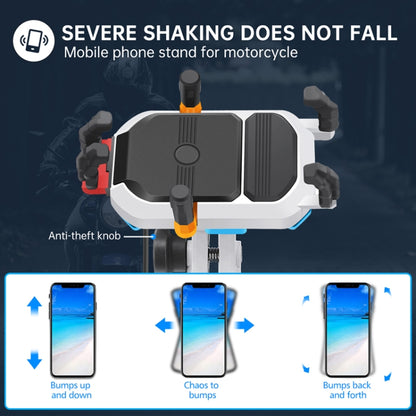 SEVERE SHAKING DOES NOT FALL
Mobile phone stand for motorcycle

Anti-theft knob

Bumps up and down

Chaos to bumps

Bumps back and forth