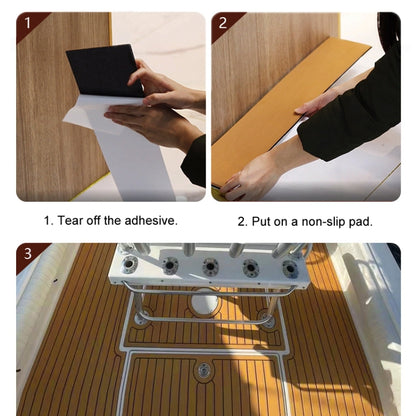 1

2

1. Tear off the adhesive.

2. Put on a non-slip pad.

3