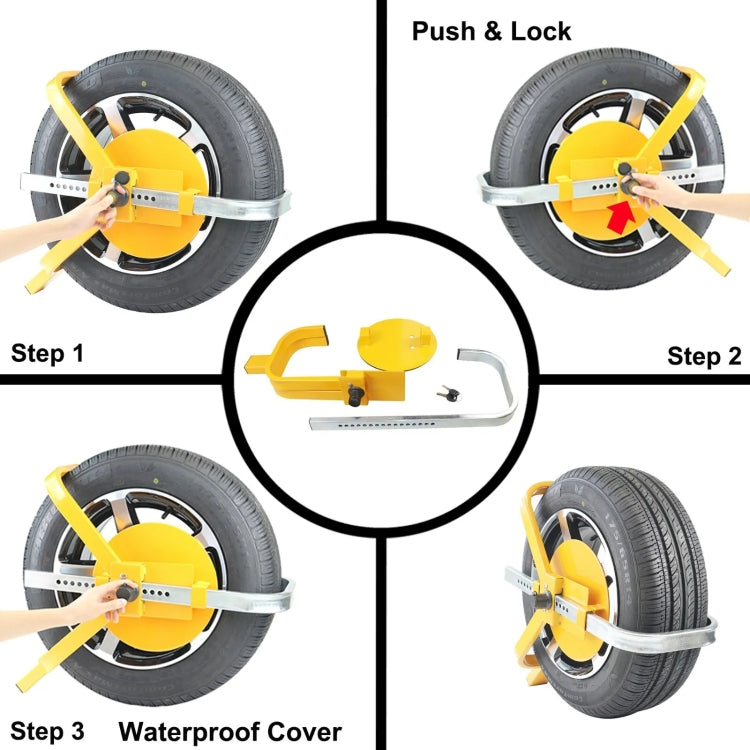 Push & Lock

Step 1

Step 2

Step 3

Waterproof Cover