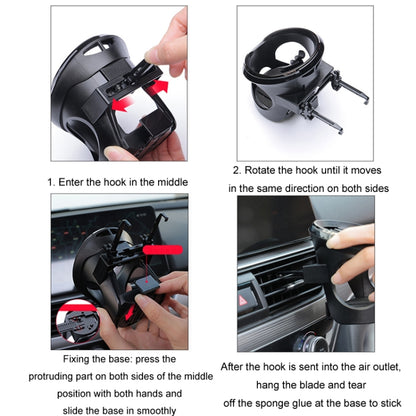 1. Enter the hook in the middle

2. Rotate the hook until it moves in the same direction on both sides

Fixing the base: press the protruding part on both sides of the middle position with both hands and slide the base in smoothly

After the hook is sent into the air outlet, hang the blade and tear off the sponge glue at the base to stick