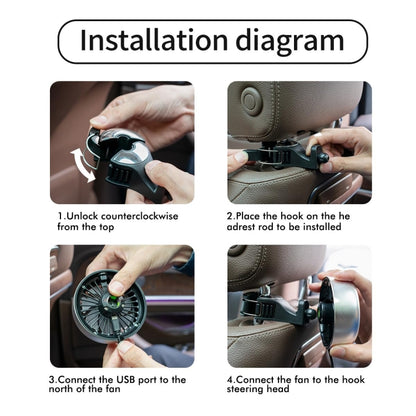 Installation diagram

1.Unlock counterclockwise from the top

2.Place the hook on the he adrest rod to be installed

3.Connect the USB port to the north of the fan

4.Connect the fan to the hook steering head